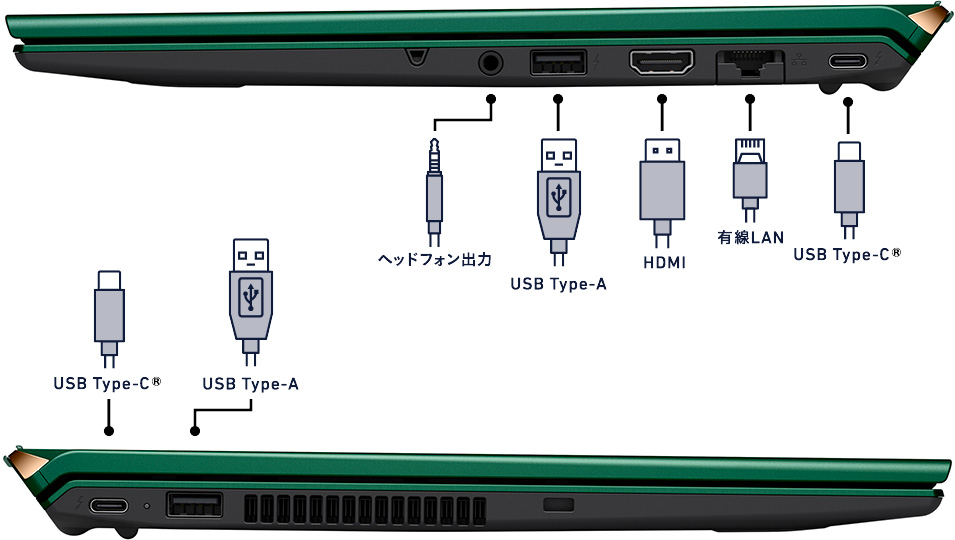 ヘッドフォン出力

USB Type-A

HDMI

有線LAN

USB Type-C®

USB Type-C®

USB Type-A